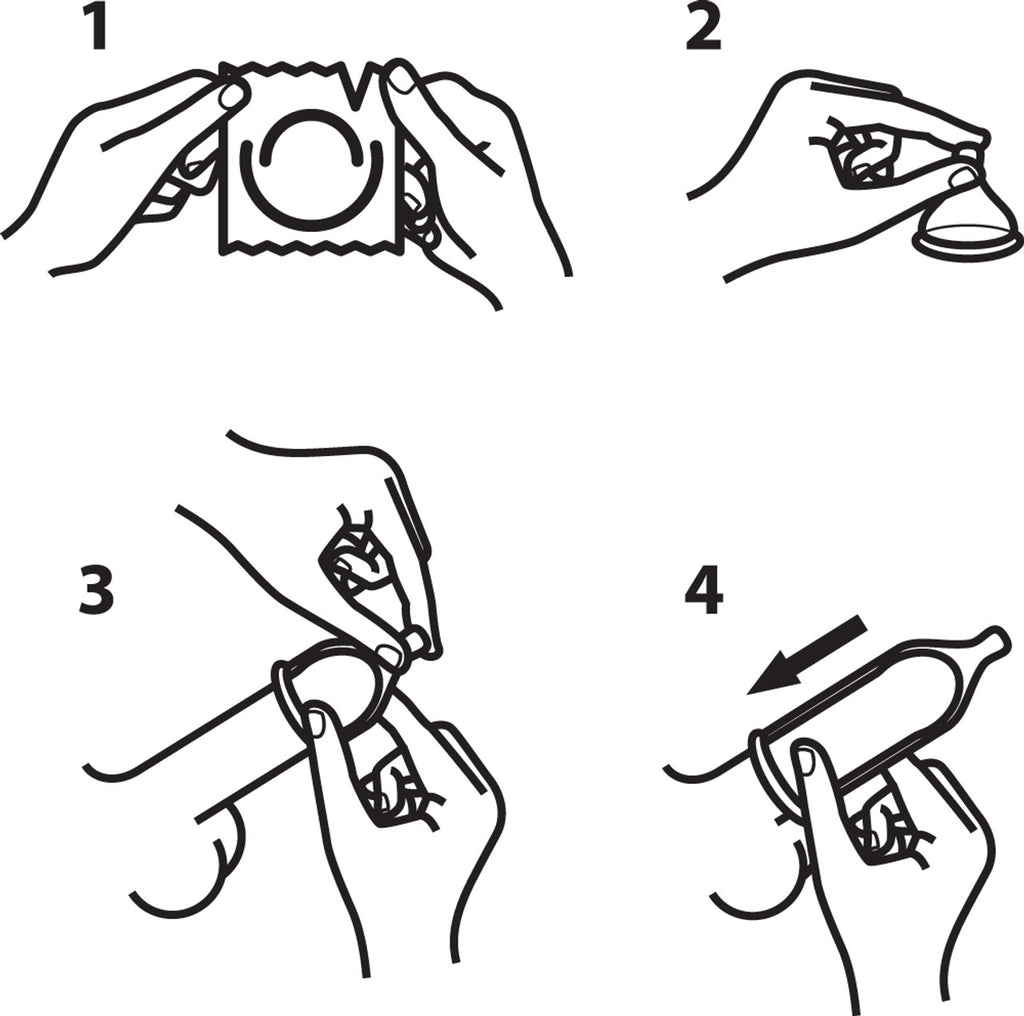 1

2

3

4